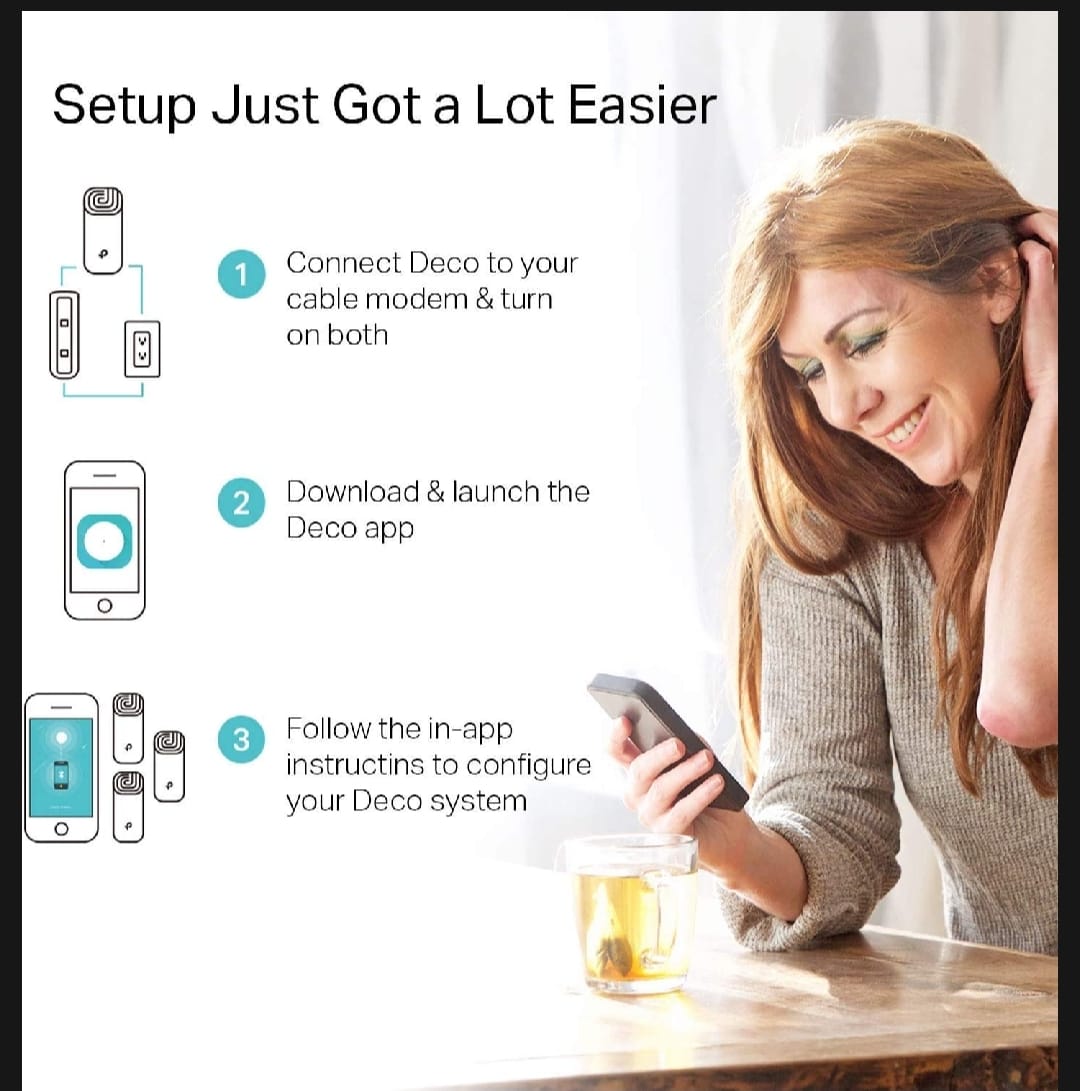 Setup Just Got a Lot Easier

1 Connect Deco to your cable modem & turn on both

2 Download & launch the Deco app

3 Follow the in-app instructins to configure your Deco system